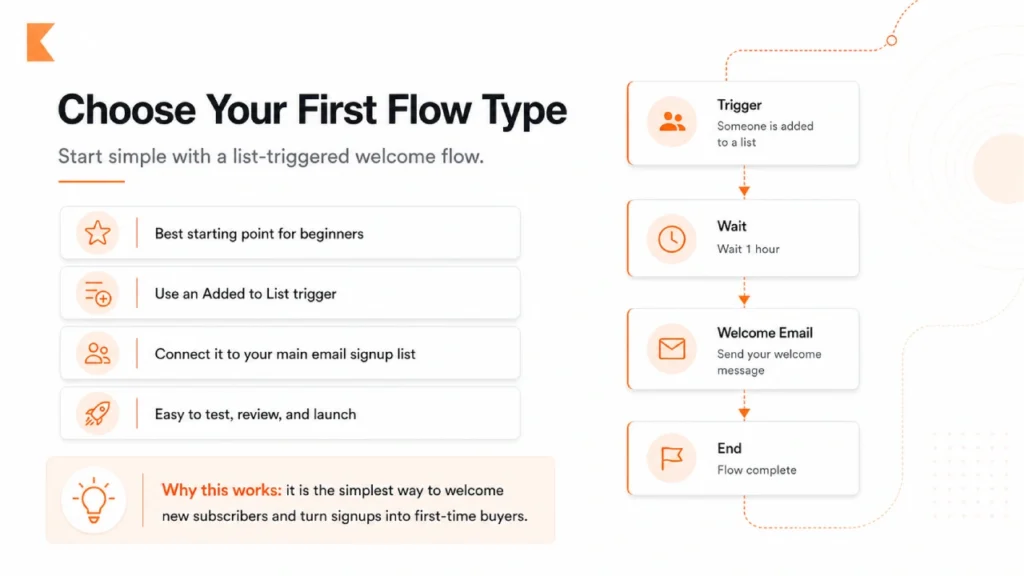 Choose Your First Flow Type

Start simple with a list-triggered welcome flow.

Best starting point for beginners

Use an Added to List trigger

Connect it to your main email signup list

Easy to test, review, and launch

Why this works: it is the simplest way to welcome new subscribers and turn signups into first-time buyers.

Trigger
Someone is added to a list

Wait
Wait 1 hour

Welcome Email
Send your welcome message

End
Flow complete